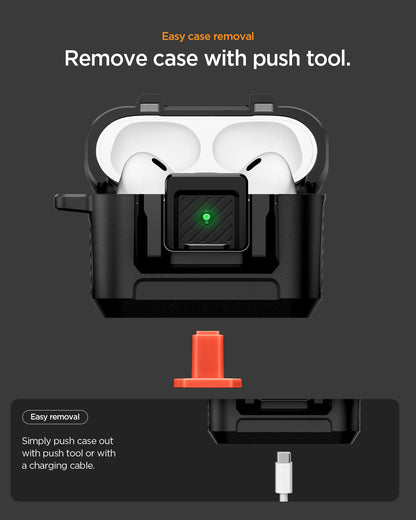 Easy case removal

Remove case with push tool.

Easy removal

Simply push case out with push tool or with a charging cable.